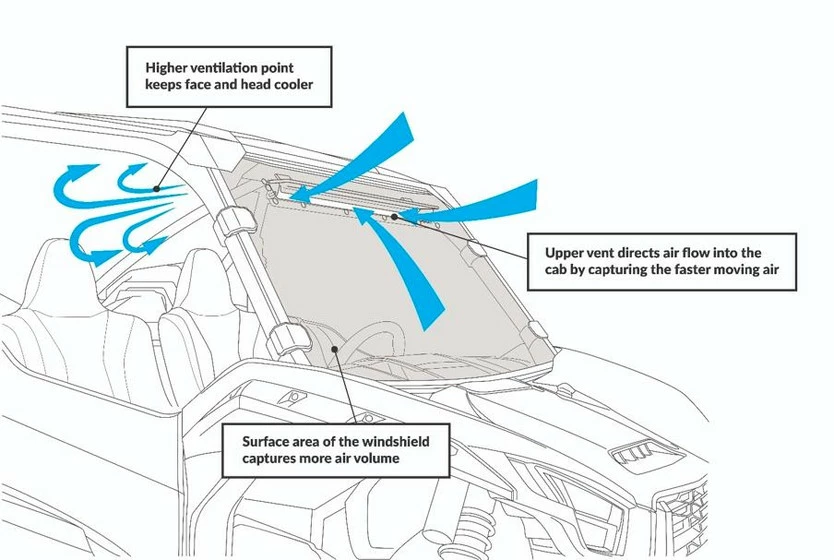 Higher ventilation point keeps face and head cooler

Upper vent directs air flow into the cab by capturing the faster moving air

Surface area of the windshield captures more air volume